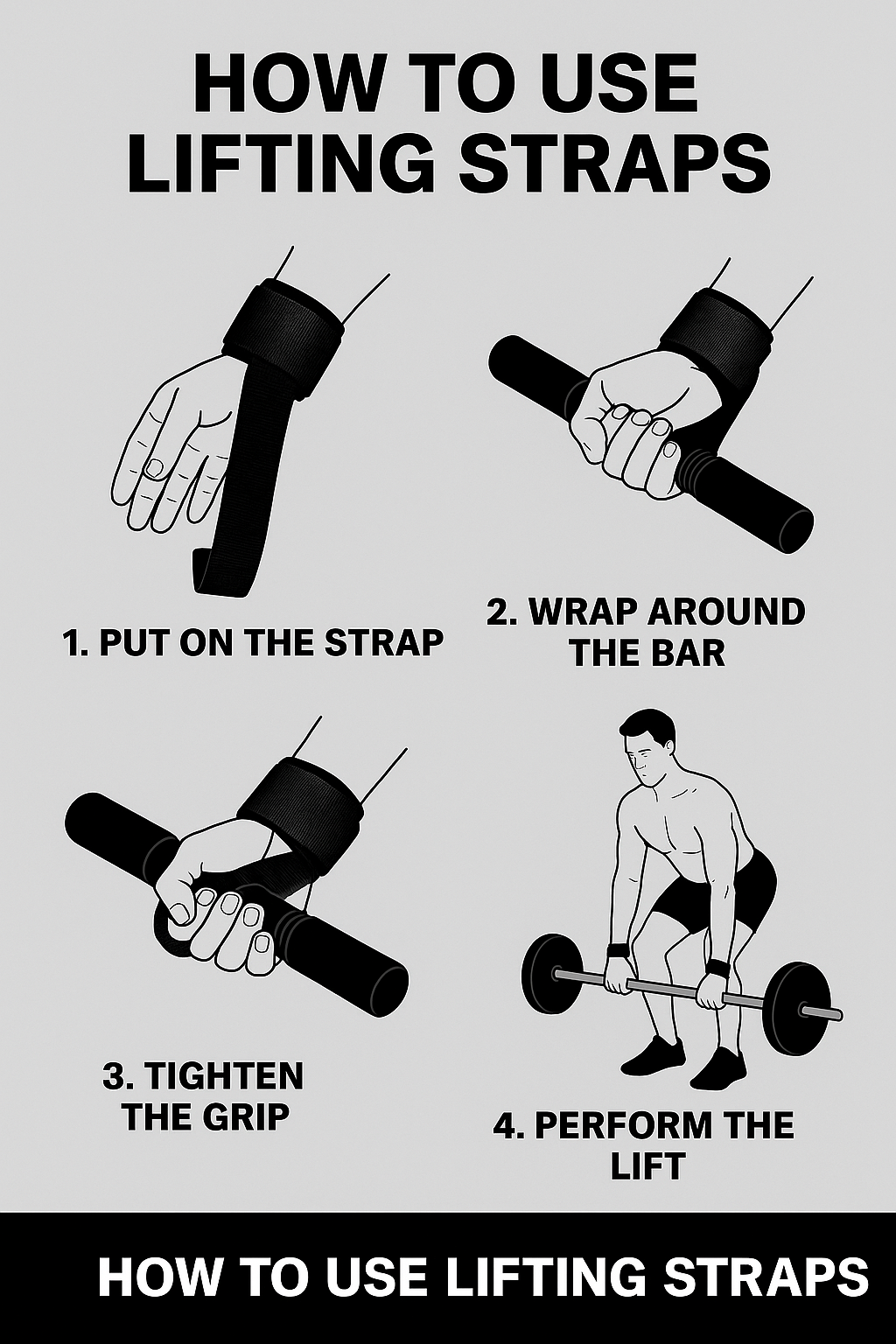 HOW TO USE LIFTING STRAPS

1. PUT ON THE STRAP

2. WRAP AROUND THE BAR

3. TIGHTEN THE GRIP

4. PERFORM THE LIFT

HOW TO USE LIFTING STRAPS